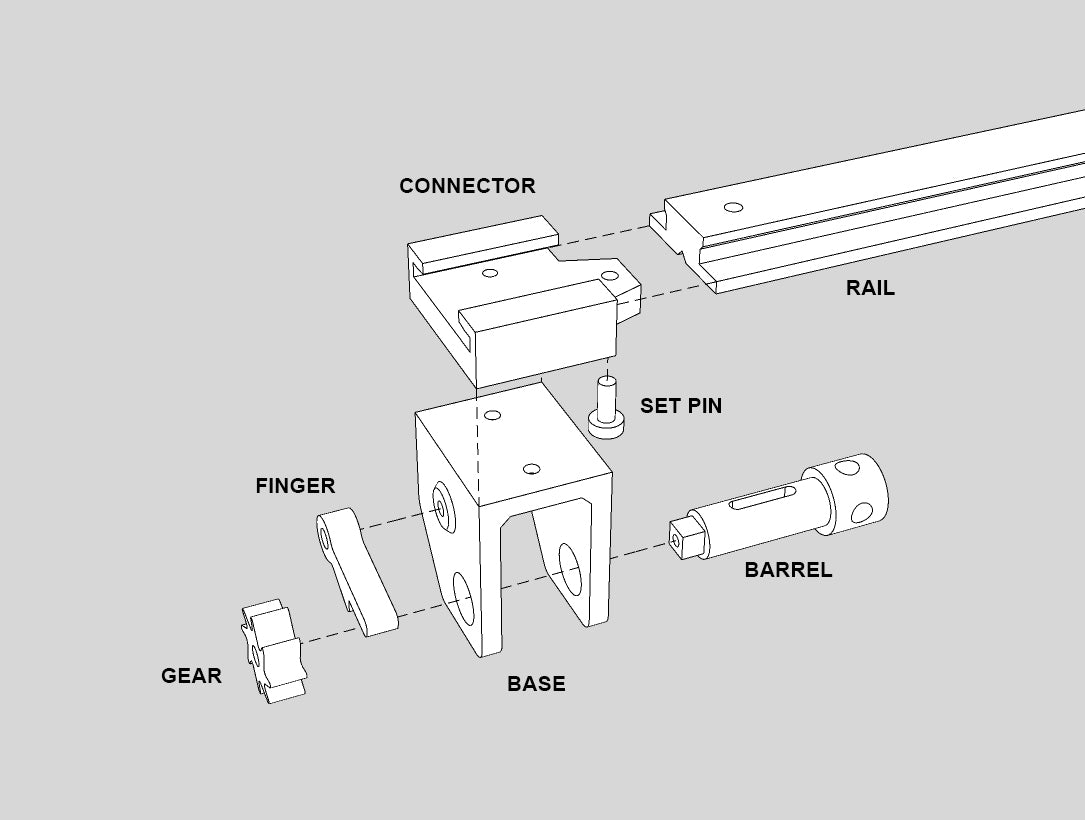 CONNECTOR

RAIL

SET PIN

FINGER

BARREL

GEAR

BASE